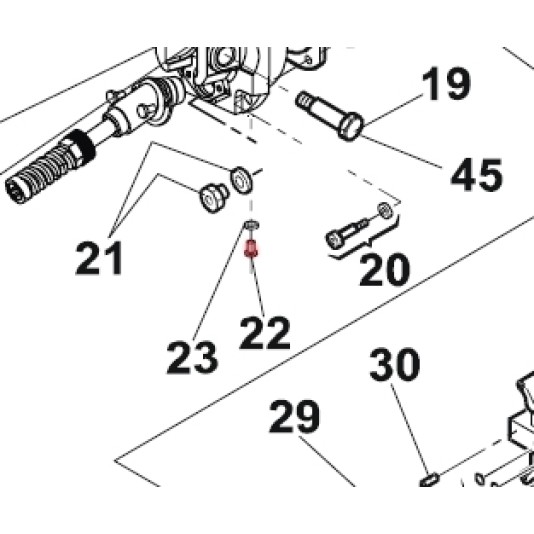 19
45
21
20
23
22
30
29